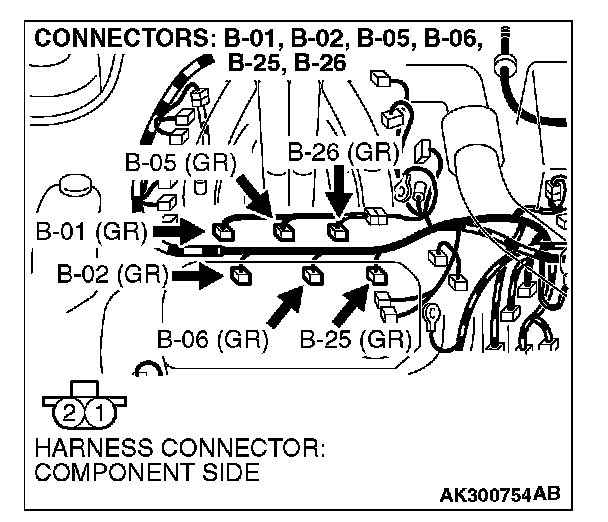 CONNECTORS: B-01, B-02, B-05, B-06, B-25, B-26

B-05 (GR)
B-26 (GR)
B-01 (GR)
B-02 (GR)
B-06 (GR)
B-25 (GR)

2 1

HARNESS CONNECTOR: COMPONENT SIDE

AK300754AB