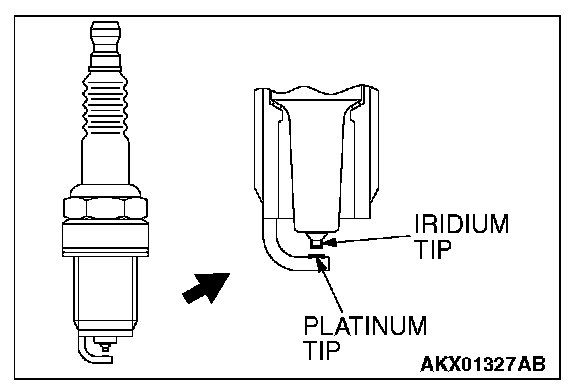 IRIDIUM TIP

PLATINUM TIP

AKX01327AB