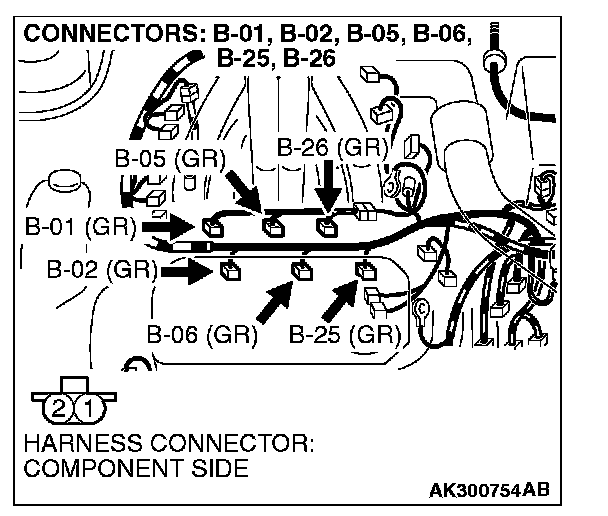 CONNECTORS: B-01, B-02, B-05, B-06, B-25, B-26

B-05 (GR)

B-26 (GR)

B-01 (GR)

B-02 (GR)

B-06 (GR)

B-25 (GR)

2 1

HARNESS CONNECTOR: COMPONENT SIDE

AK300754AB