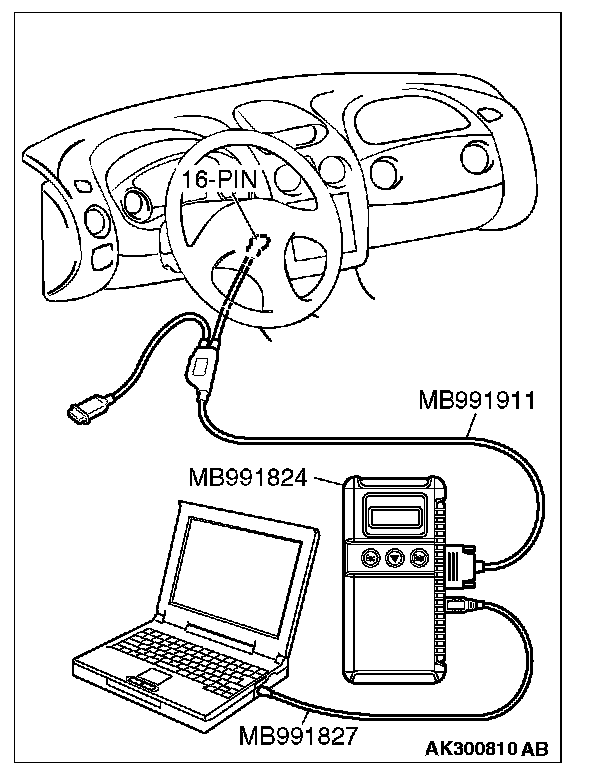 16-PIN

MB991911

MB991824

MB991827

AK300810 AB