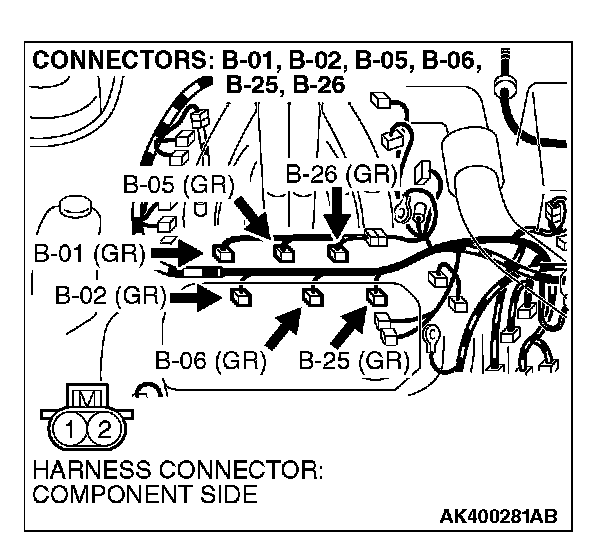 CONNECTORS: B-01, B-02, B-05, B-06, B-25, B-26

B-05 (GR)
B-26 (GR)
B-01 (GR)
B-02 (GR)
B-06 (GR)
B-25 (GR)

M
1
2

HARNESS CONNECTOR: COMPONENT SIDE

AK400281AB