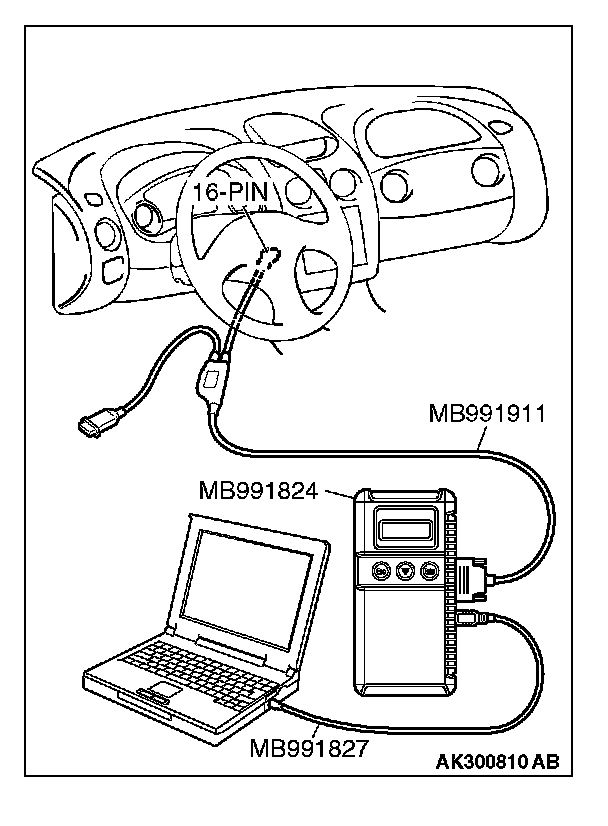 16-PIN

MB991911

MB991824

MB991827

AK300810 AB