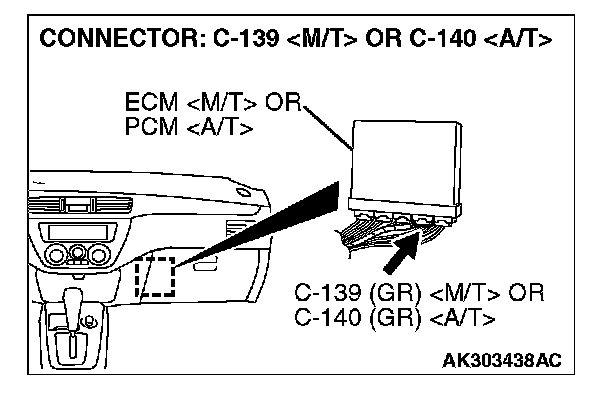 CONNECTOR: C-139 <M/T> OR C-140 <A/T>

ECM <M/T> OR
PCM <A/T>

C-139 (GR) <M/T> OR
C-140 (GR) <A/T>

AK303438AC