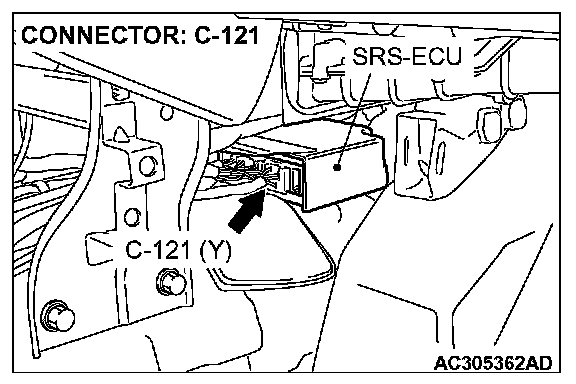 CONNECTOR: C-121

SRS-ECU

C-121 (Y)

AC305362AD