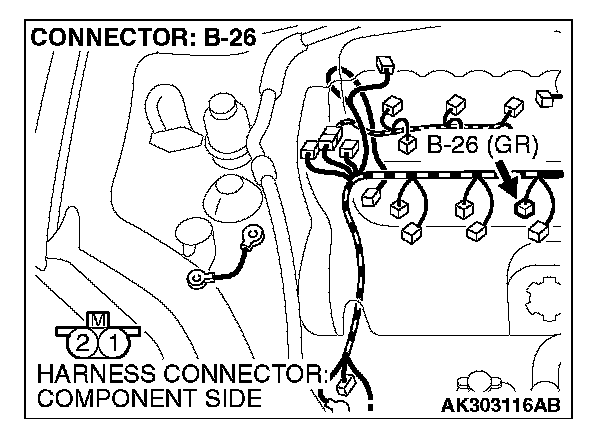 CONNECTOR: B-26

B-26 (GR)

M
2 1

HARNESS CONNECTOR:
COMPONENT SIDE

AK303116AB