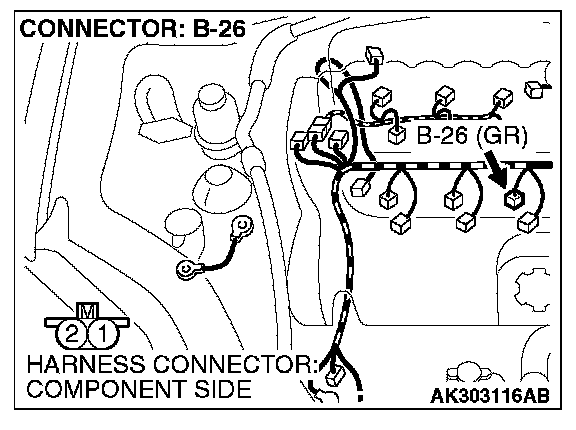 CONNECTOR: B-26

B-26 (GR)

M

2 1

HARNESS CONNECTOR: COMPONENT SIDE

AK303116AB