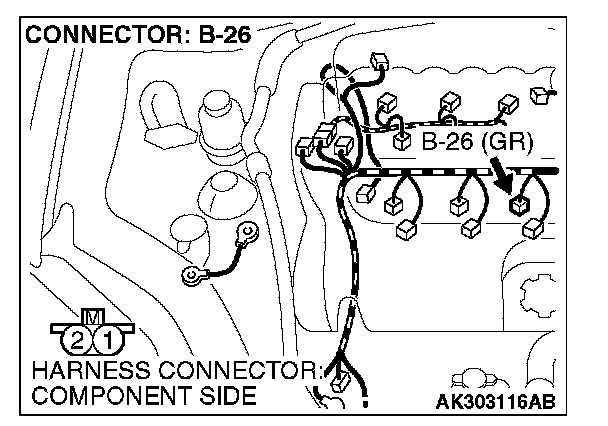 CONNECTOR: B-26

B-26 (GR)

M
2 1

HARNESS CONNECTOR:
COMPONENT SIDE

AK303116AB