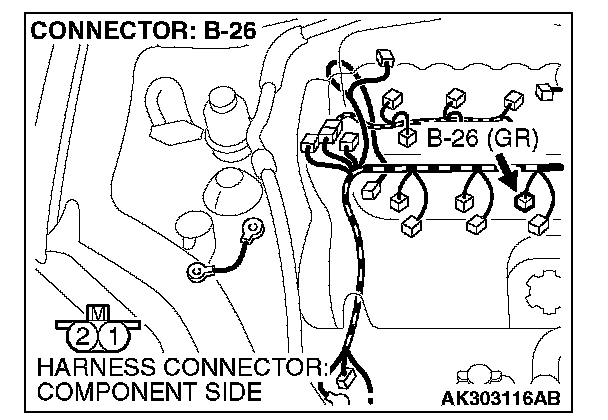 CONNECTOR: B-26

B-26 (GR)

M
2 1

HARNESS CONNECTOR: COMPONENT SIDE

AK303116AB