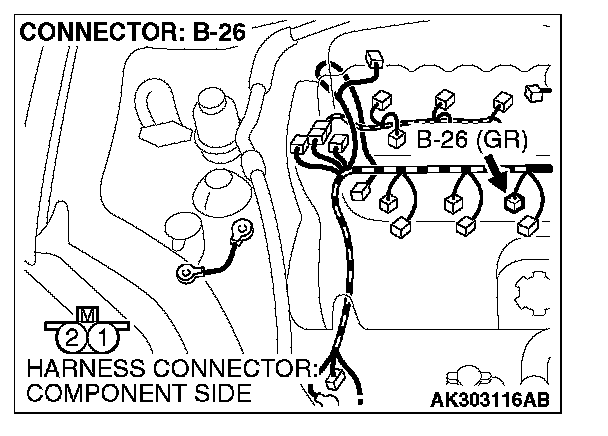 CONNECTOR: B-26

B-26 (GR)

M
2 1

HARNESS CONNECTOR: COMPONENT SIDE

AK303116AB