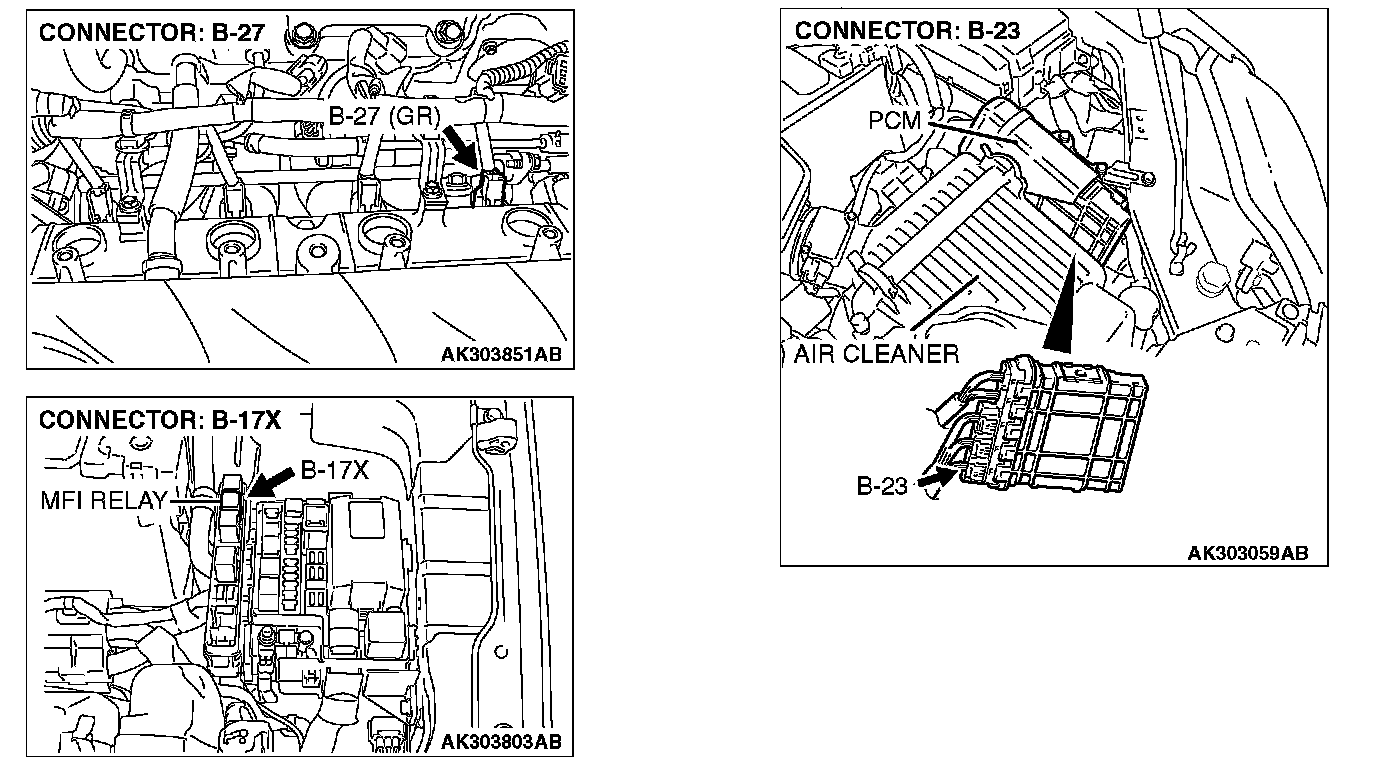 CONNECTOR: B-27

B-27 (GR)

AK303851AB

CONNECTOR: B-17X

B-17X

MFI RELAY

AK303803AB

CONNECTOR: B-23

PCM

AIR CLEANER

B-23

AK303059AB