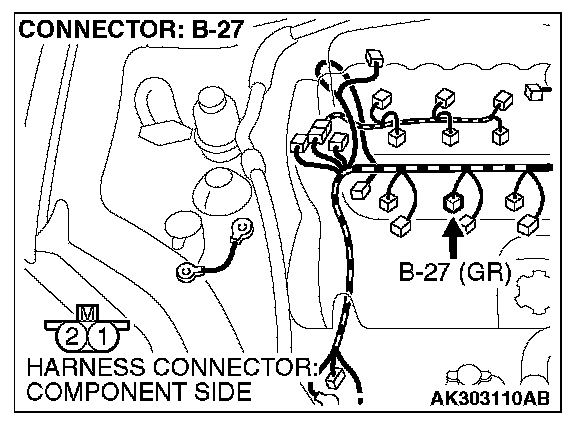 CONNECTOR: B-27

B-27 (GR)

M
2 1

HARNESS CONNECTOR:
COMPONENT SIDE

AK303110AB