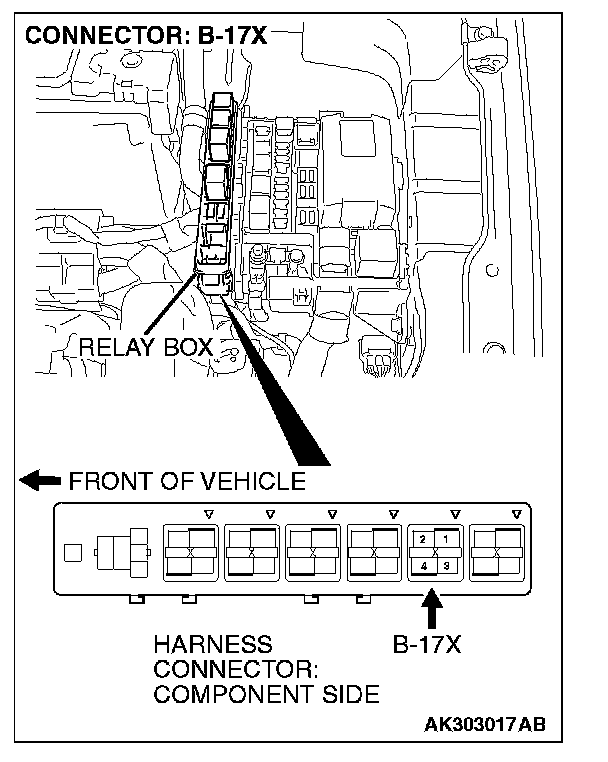 CONNECTOR: B-17X

RELAY BOX

FRONT OF VEHICLE

2 1
4 3

HARNESS CONNECTOR: COMPONENT SIDE

B-17X

AK303017AB