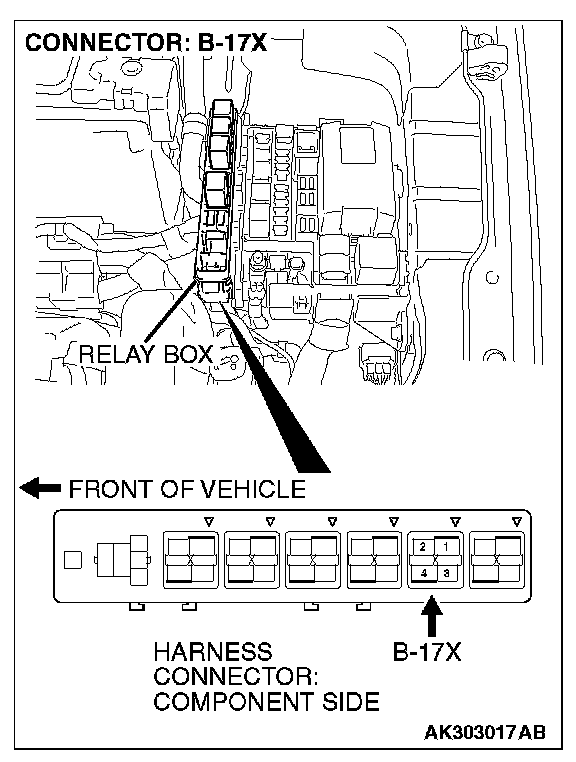 CONNECTOR: B-17X

RELAY BOX

FRONT OF VEHICLE

2 1
4 3

HARNESS CONNECTOR: COMPONENT SIDE

B-17X

AK303017AB