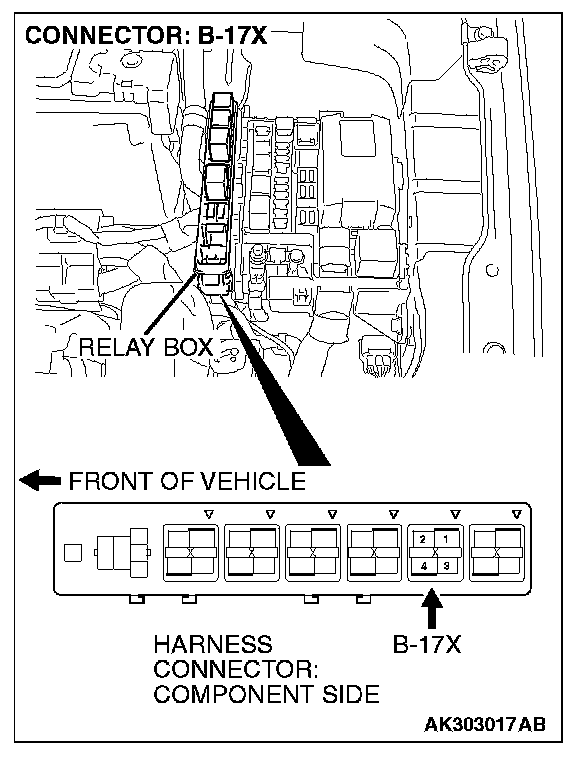 CONNECTOR: B-17X

RELAY BOX

FRONT OF VEHICLE

2 1
4 3

HARNESS CONNECTOR: COMPONENT SIDE

B-17X

AK303017AB