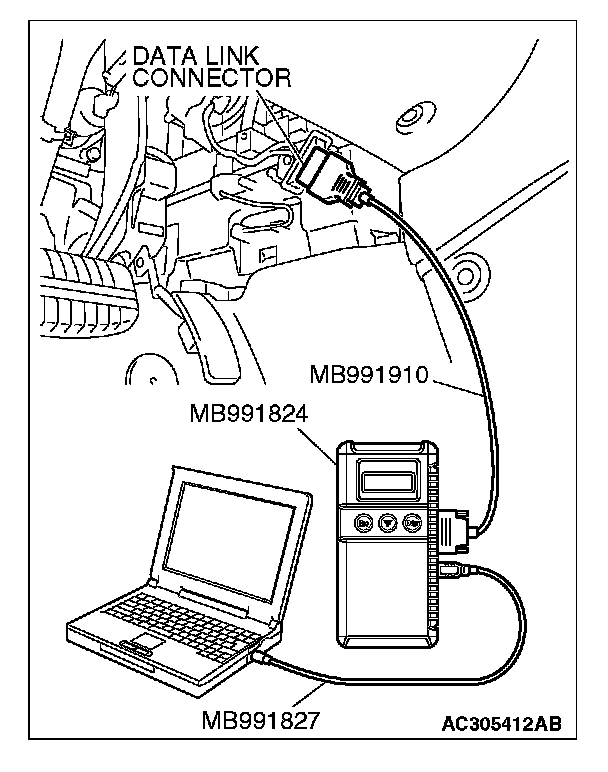 DATA LINK CONNECTOR

MB991910

MB991824

MB991827

AC305412AB