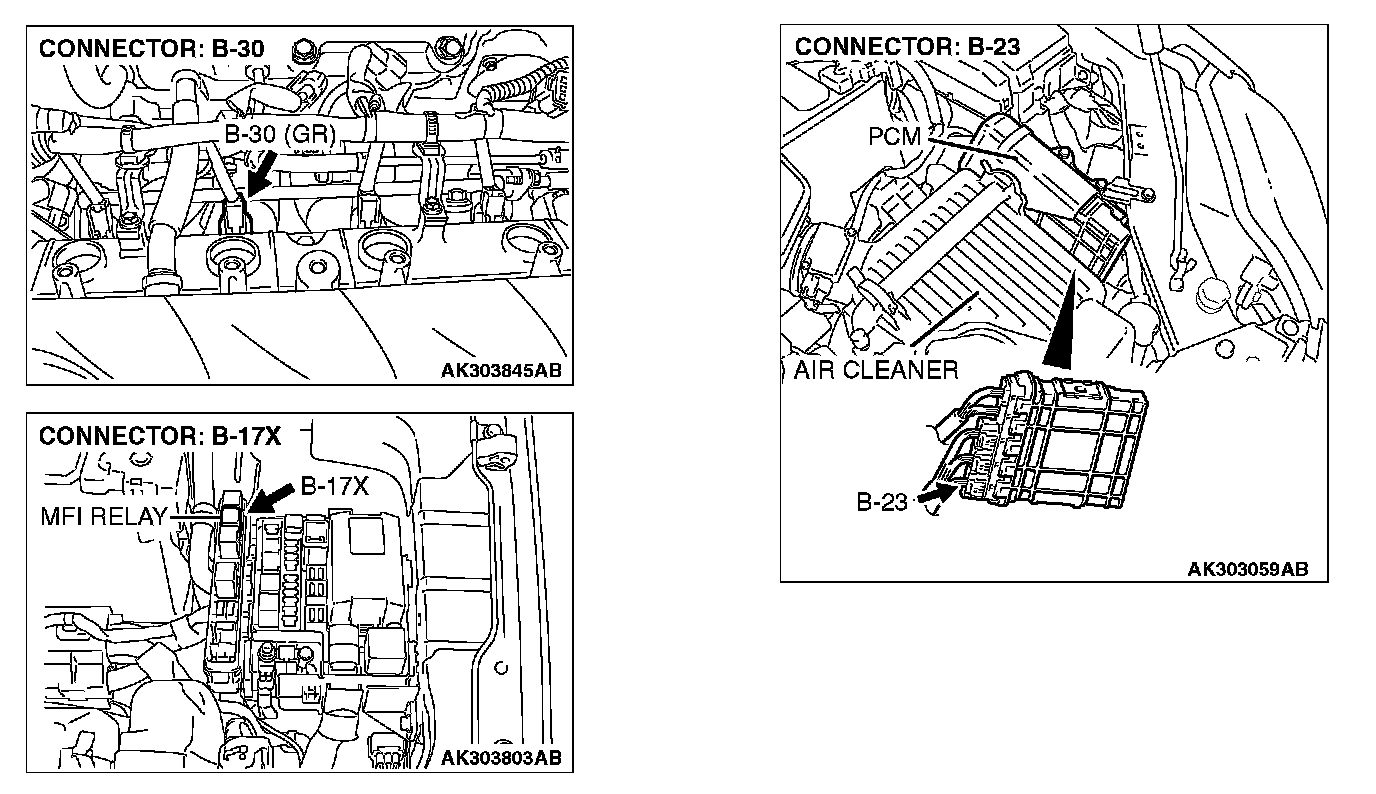 CONNECTOR: B-30

B-30 (GR)

AK303845AB

CONNECTOR: B-17X

B-17X

MFI RELAY

AK303803AB

CONNECTOR: B-23

PCM

AIR CLEANER

B-23

AK303059AB