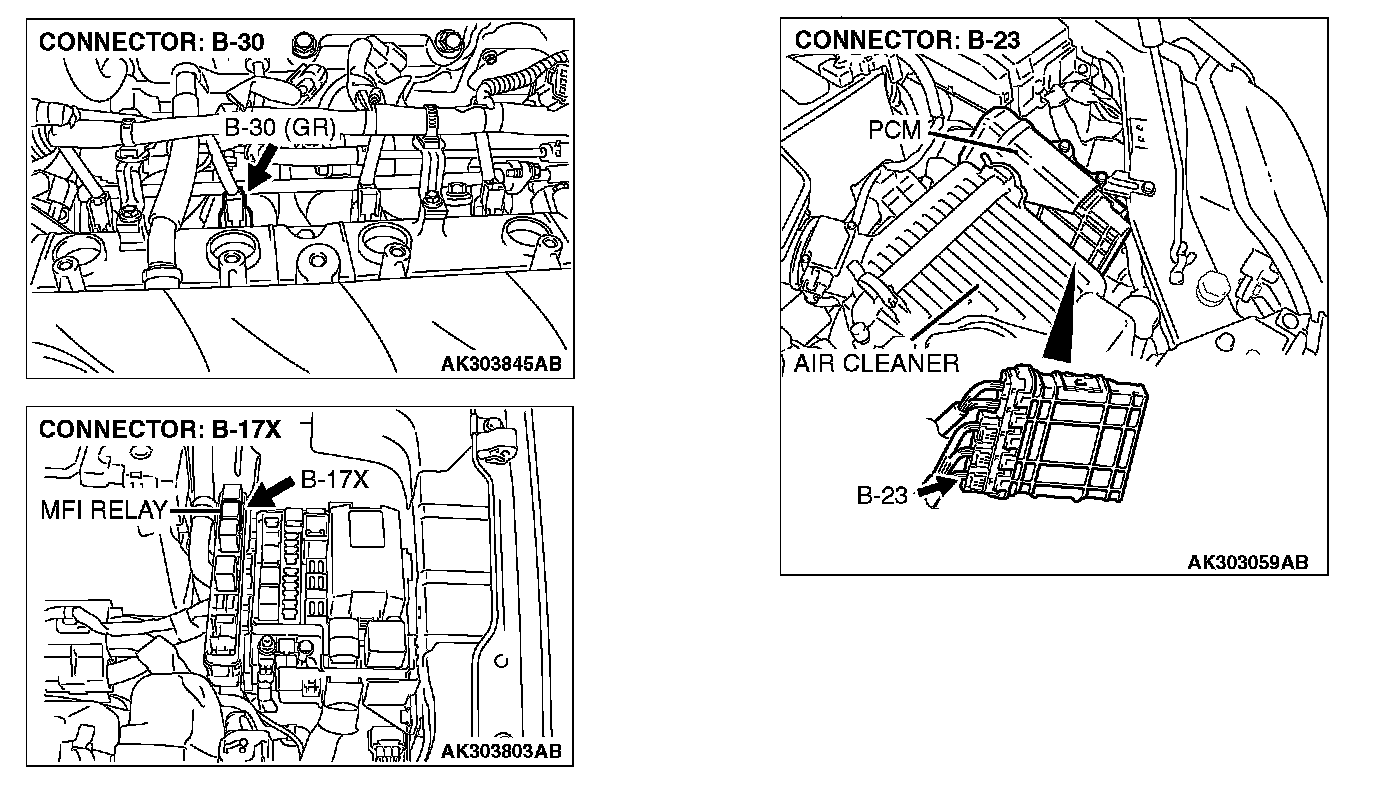 CONNECTOR: B-30

B-30 (GR)

AK303845AB

CONNECTOR: B-17X

B-17X

MFI RELAY

AK303803AB

CONNECTOR: B-23

PCM

AIR CLEANER

B-23

AK303059AB