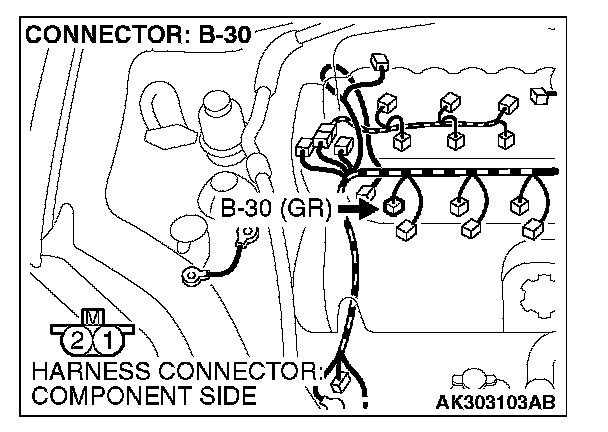 CONNECTOR: B-30

B-30 (GR)

M

2 1

HARNESS CONNECTOR: COMPONENT SIDE

AK303103AB