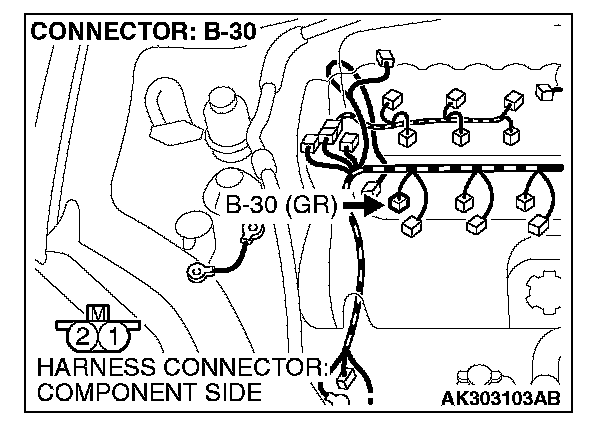 CONNECTOR: B-30

B-30 (GR)

M
2 1

HARNESS CONNECTOR: COMPONENT SIDE

AK303103AB