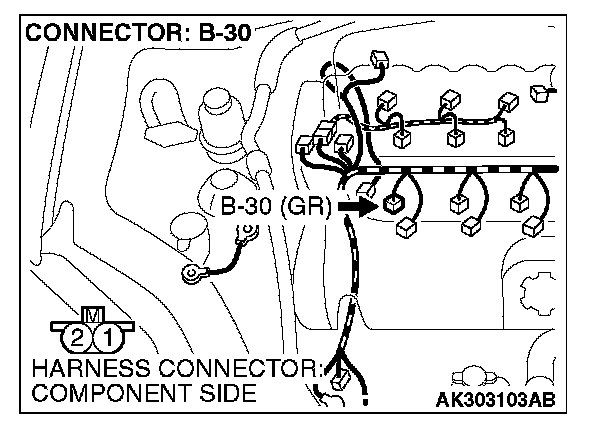 CONNECTOR: B-30

B-30 (GR)

M
2 1

HARNESS CONNECTOR:
COMPONENT SIDE

AK303103AB