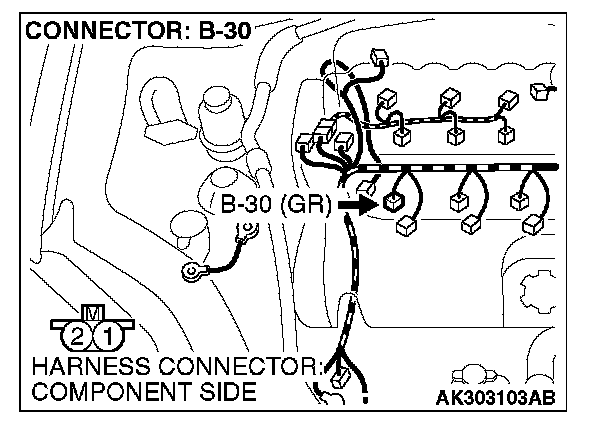 CONNECTOR: B-30

B-30 (GR)

M
2 1

HARNESS CONNECTOR:
COMPONENT SIDE

AK303103AB