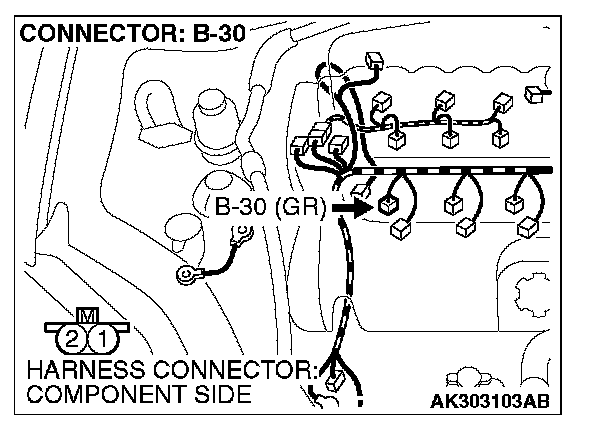 CONNECTOR: B-30

B-30 (GR)

M

2 1

HARNESS CONNECTOR: COMPONENT SIDE

AK303103AB