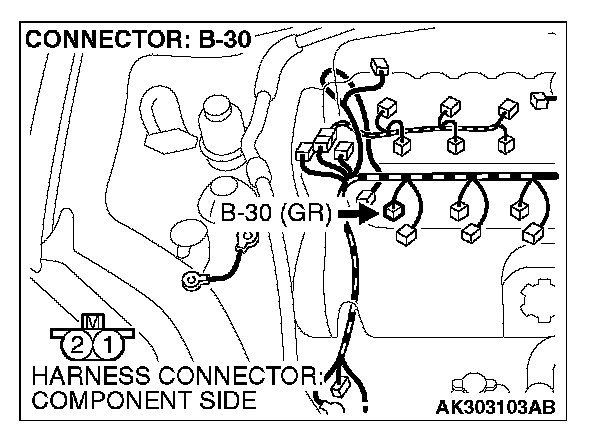 CONNECTOR: B-30

B-30 (GR)

M

2 1

HARNESS CONNECTOR:
COMPONENT SIDE

AK303103AB