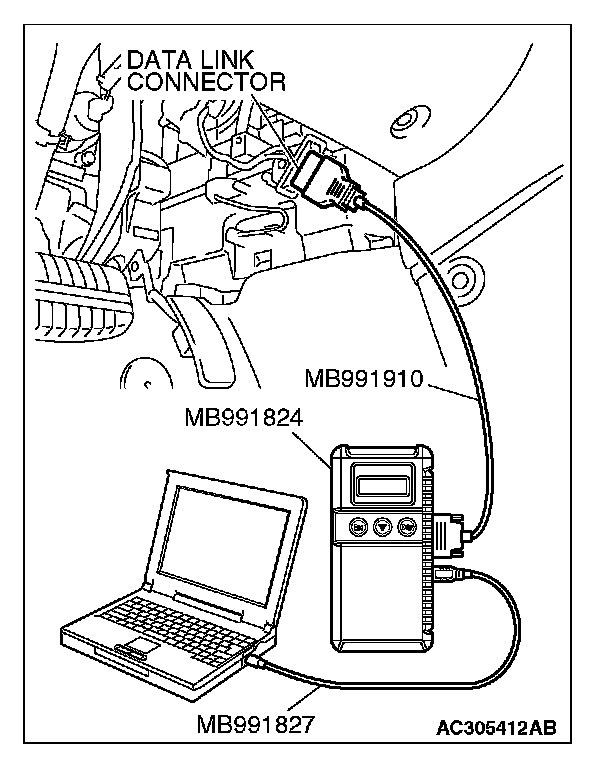 DATA LINK CONNECTOR

MB991910

MB991824

MB991827

AC305412AB