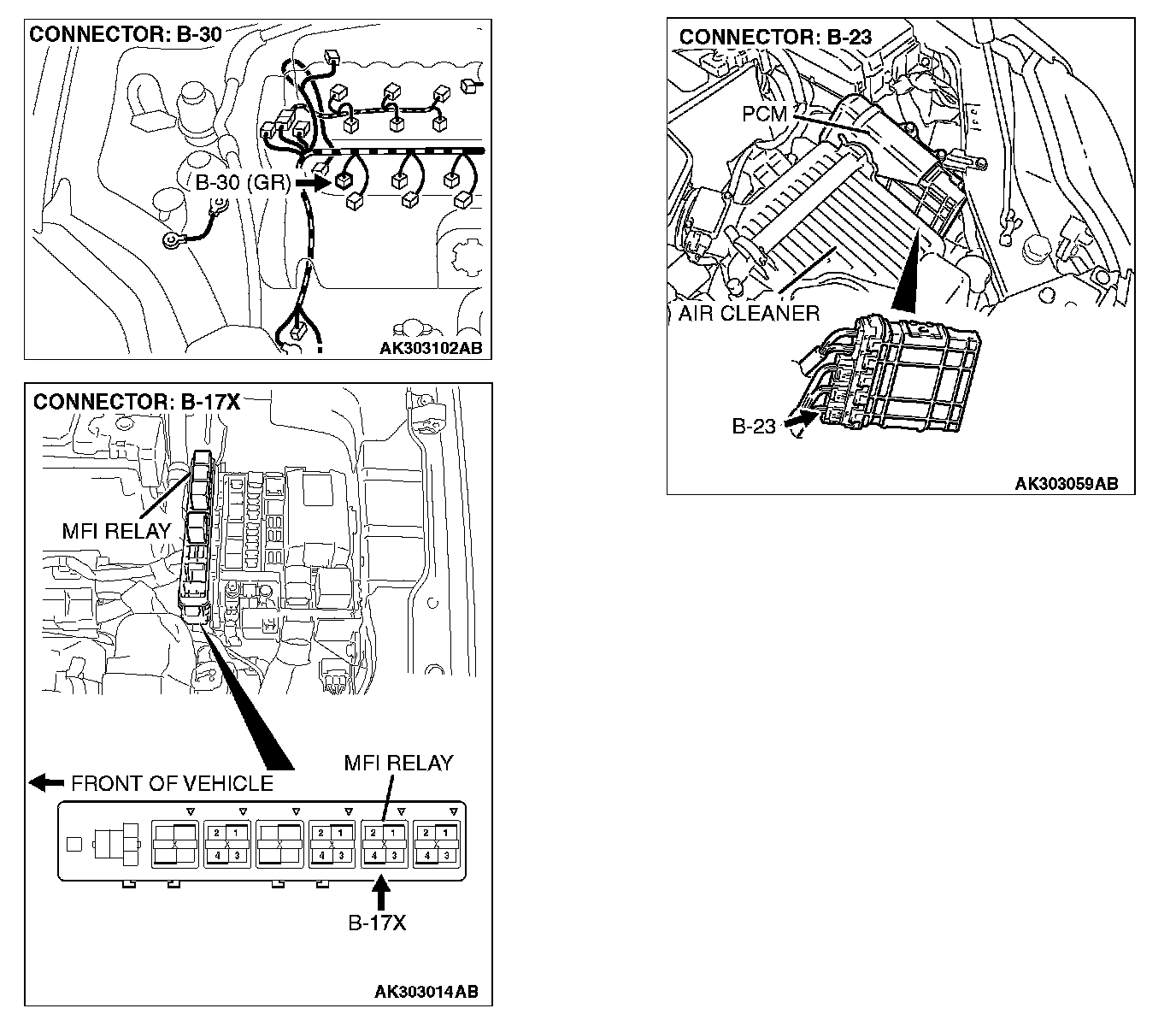 CONNECTOR: B-30

B-30 (GR)

AK303102AB

CONNECTOR: B-17X

MFI RELAY

FRONT OF VEHICLE

MFI RELAY

2 1
4 3

2 1
4 3

2 1
4 3

2 1
4 3

B-17X

AK303014AB

CONNECTOR: B-23

PCM

AIR CLEANER

B-23

AK303059AB