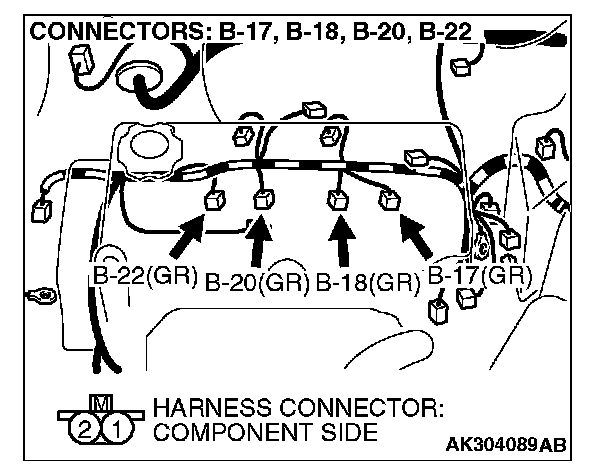 CONNECTORS: B-17, B-18, B-20, B-22

B-22(GR) B-20(GR) B-18(GR) B-17(GR)

M
2 1
HARNESS CONNECTOR: COMPONENT SIDE

AK304089AB