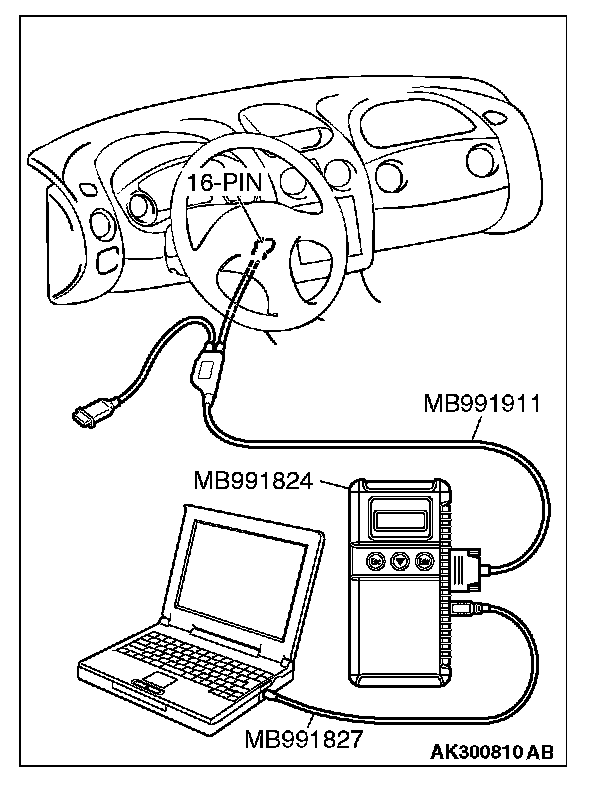 16-PIN
MB991911
MB991824
MB991827
AK300810 AB