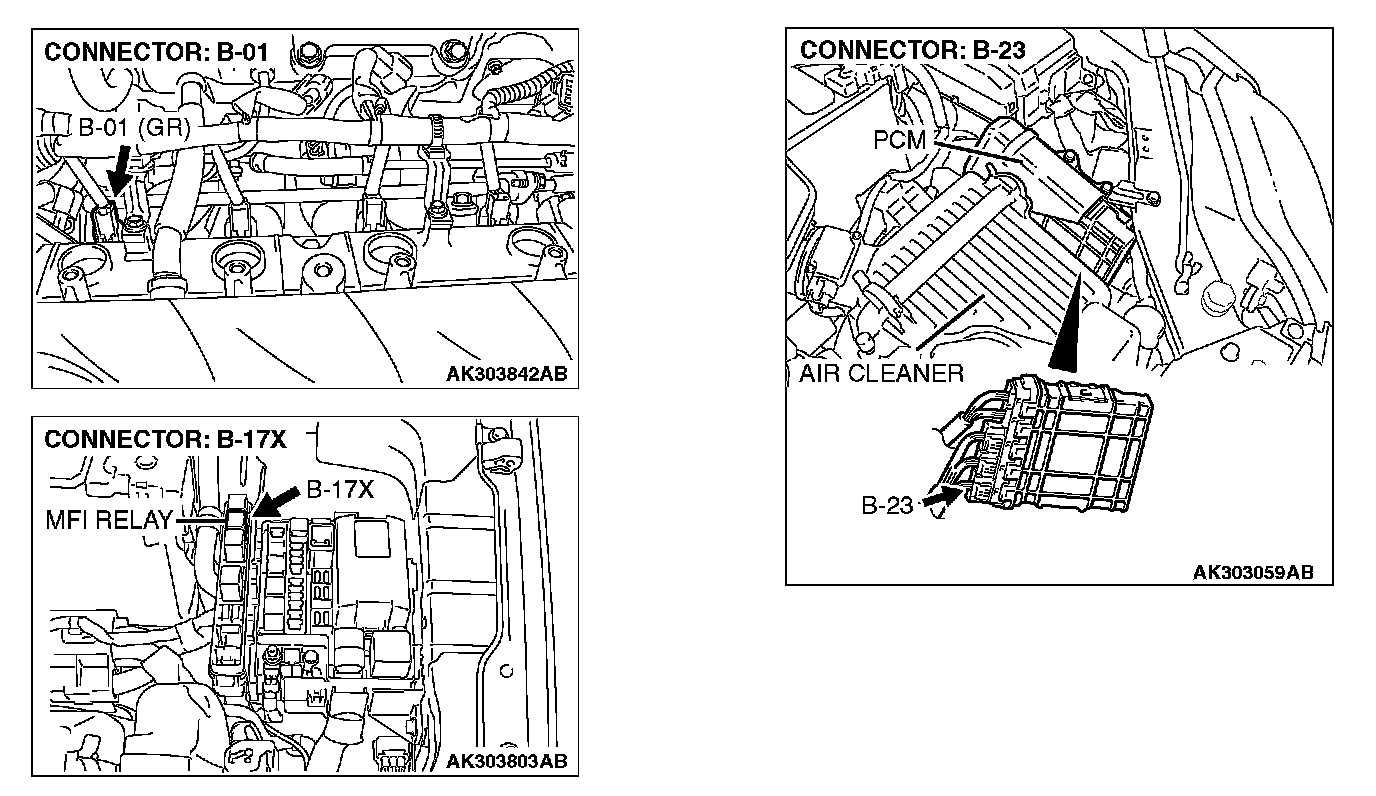 CONNECTOR: B-01

B-01 (GR)

AK303842AB

CONNECTOR: B-17X

B-17X

MFI RELAY

AK303803AB

CONNECTOR: B-23

PCM

AIR CLEANER

B-23

AK303059AB