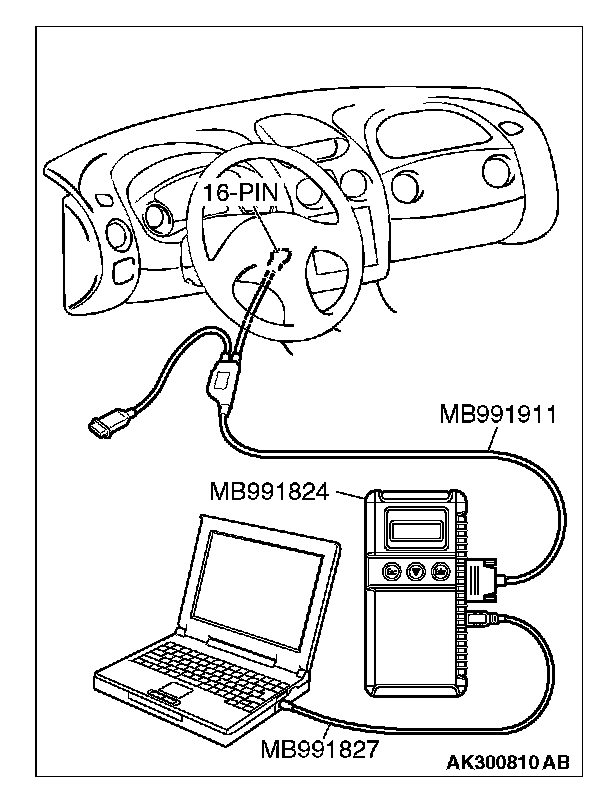 16-PIN
MB991911
MB991824
MB991827
AK300810 AB