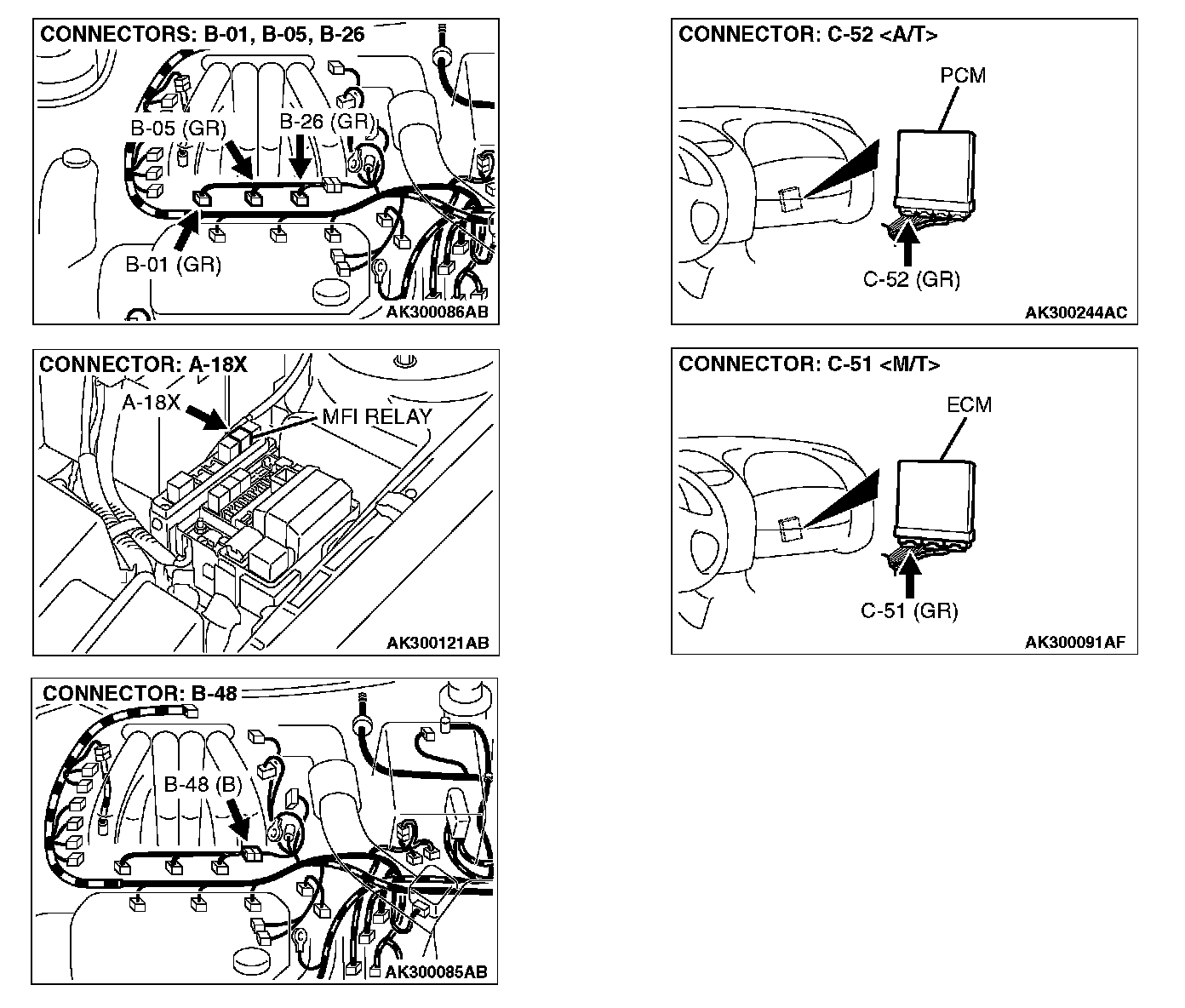 CONNECTORS: B-01, B-05, B-26

B-05 (GR)

B-26 (GR)

B-01 (GR)

AK300086AB

CONNECTOR: A-18X

A-18X

MFI RELAY

AK300121AB

CONNECTOR: B-48

B-48 (B)

AK300085AB

CONNECTOR: C-52 <A/T>

PCM

C-52 (GR)

AK300244AC

CONNECTOR: C-51 <M/T>

ECM

C-51 (GR)

AK300091AF