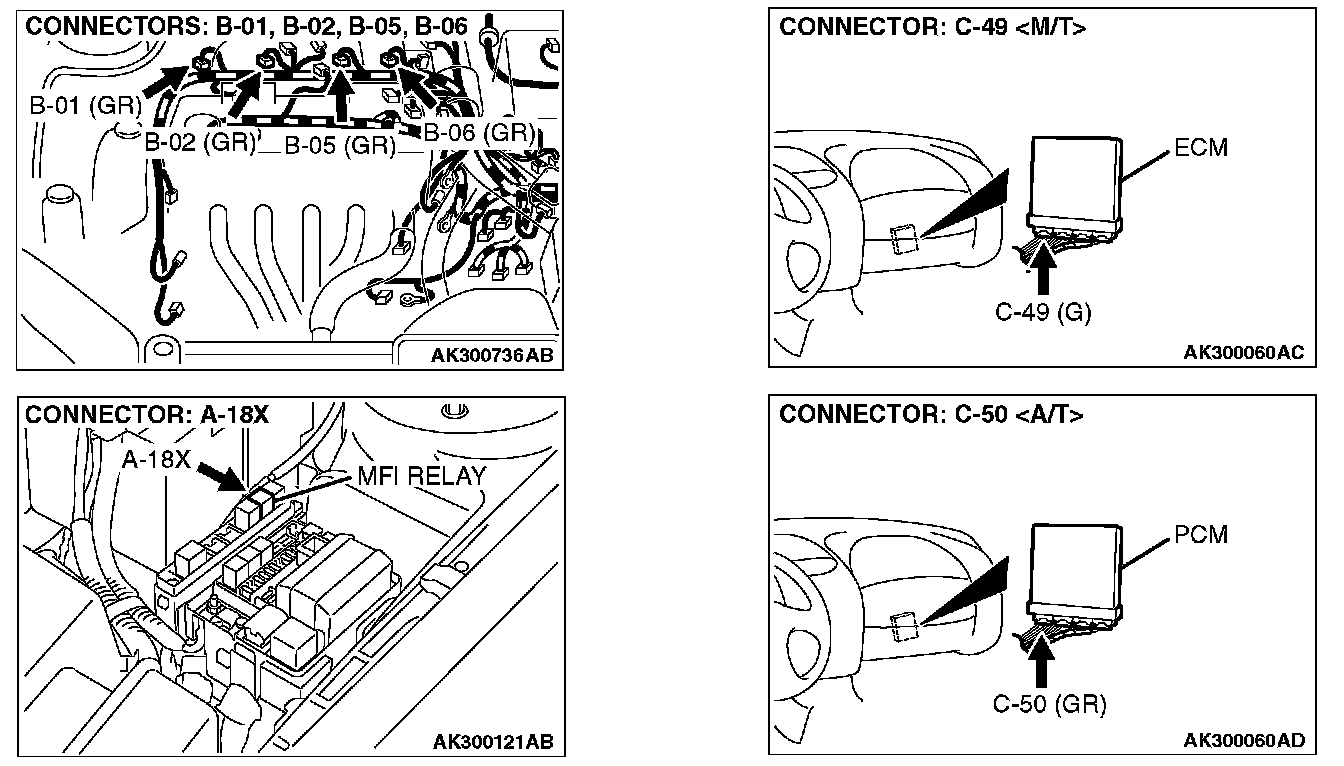 CONNECTORS: B-01, B-02, B-05, B-06

B-01 (GR)

B-02 (GR)

B-05 (GR)

B-06 (GR)

AK300736AB

CONNECTOR: A-18X

A-18X

MFI RELAY

AK300121AB

CONNECTOR: C-49 <M/T>

ECM

C-49 (G)

AK300060AC

CONNECTOR: C-50 <A/T>

PCM

C-50 (GR)

AK300060AD