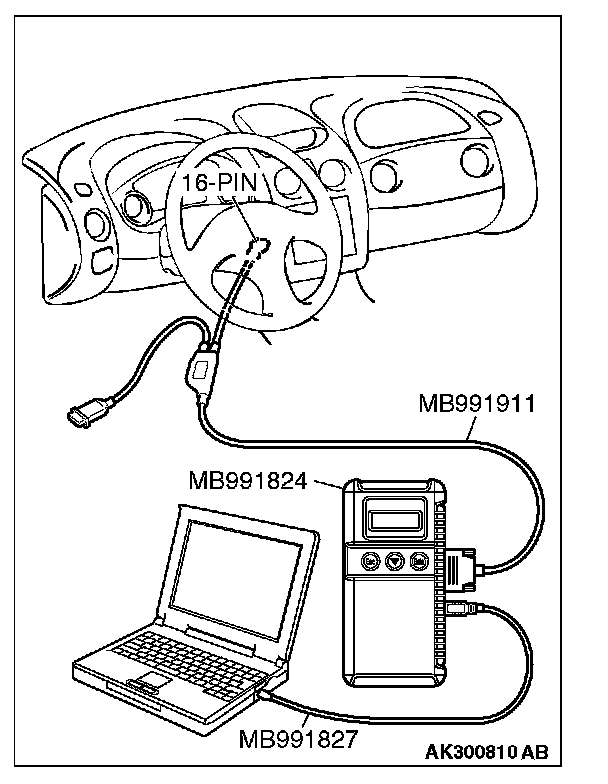 16-PIN

MB991911

MB991824

MB991827

AK300810 AB