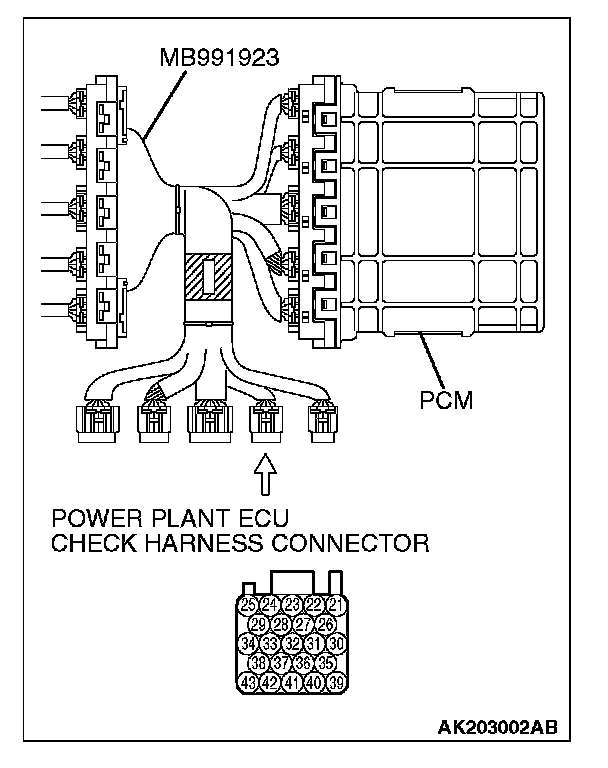 MB991923

PCM

POWER PLANT ECU
CHECK HARNESS CONNECTOR

25 24 23 22 21
29 28 27 26
34 33 32 31 30
38 37 36 35
43 42 41 40 39

AK203002AB