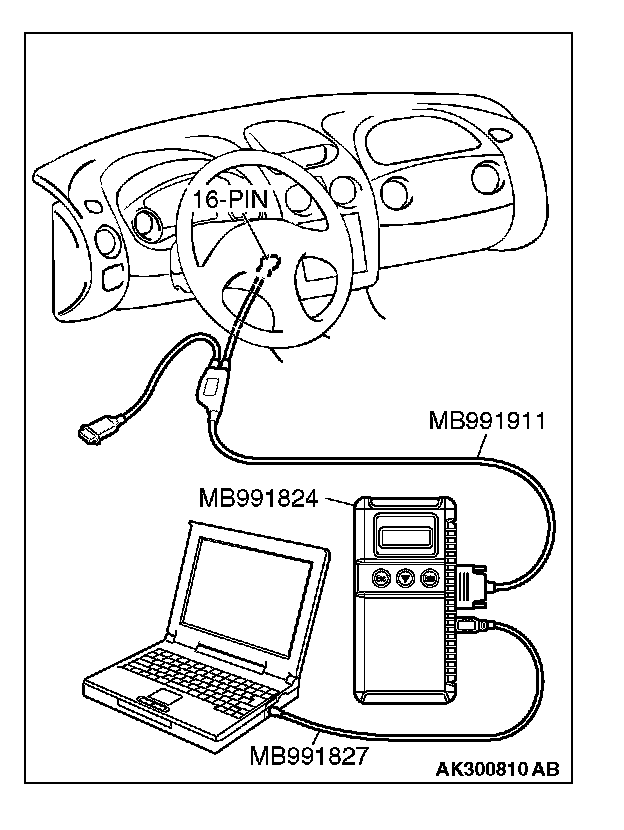 16-PIN

MB991911

MB991824

MB991827

AK300810 AB