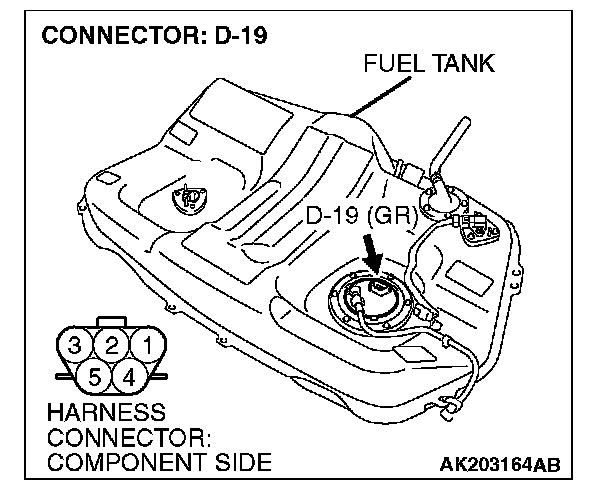 CONNECTOR: D-19

FUEL TANK

D-19 (GR)

3 2 1
5 4

HARNESS CONNECTOR: COMPONENT SIDE

AK203164AB