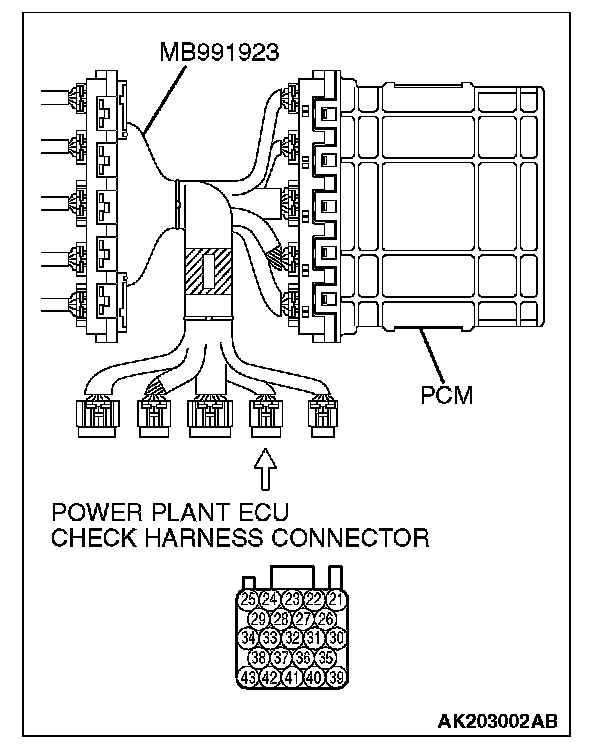 MB991923

PCM

POWER PLANT ECU
CHECK HARNESS CONNECTOR

25 24 23 22 21
29 28 27 26
34 33 32 31 30
38 37 36 35
43 42 41 40 39

AK203002AB