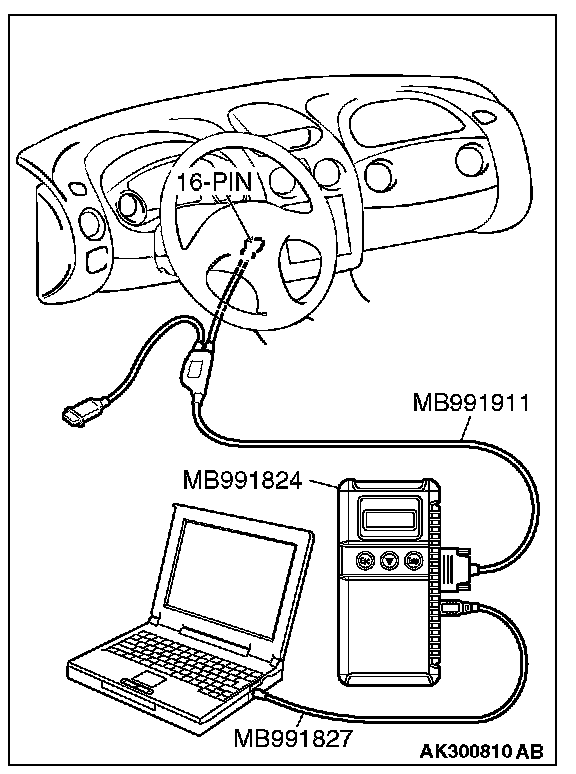 16-PIN

MB991911

MB991824

MB991827

AK300810 AB