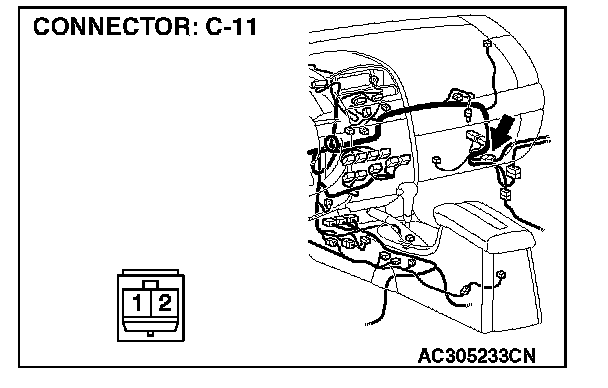 CONNECTOR: C-11

1 2

AC305233CN