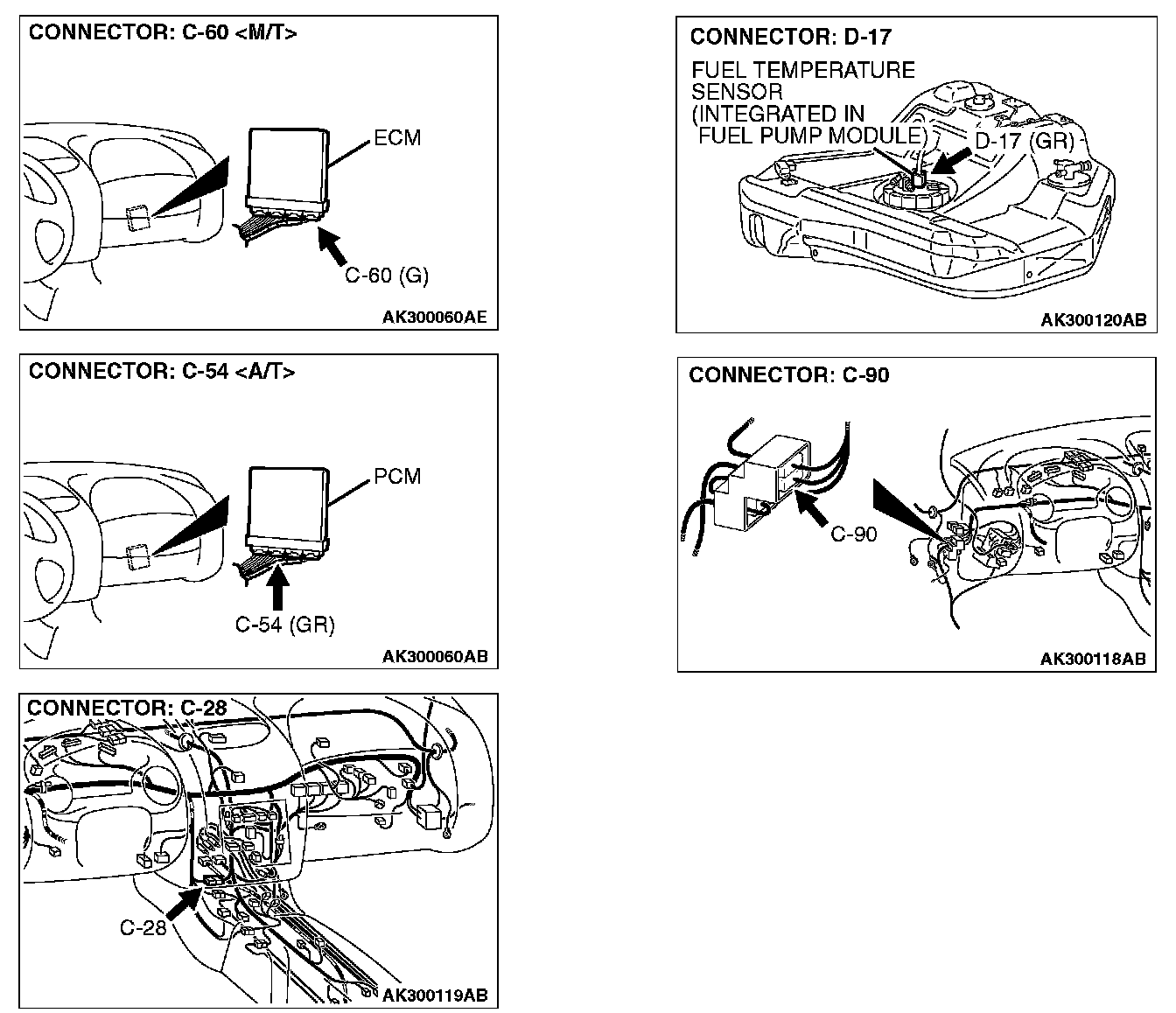 CONNECTOR: C-60 <M/T>

ECM

C-60 (G)

AK300060AE

CONNECTOR: C-54 <A/T>

PCM

C-54 (GR)

AK300060AB

CONNECTOR: C-28

C-28

AK300119AB

CONNECTOR: D-17

FUEL TEMPERATURE SENSOR (INTEGRATED IN FUEL PUMP MODULE)

D-17 (GR)

AK300120AB

CONNECTOR: C-90

C-90

AK300118AB