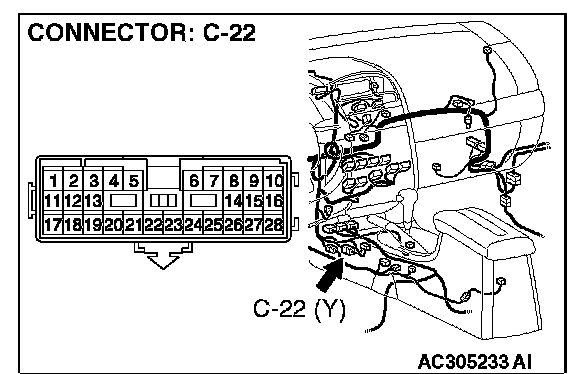 CONNECTOR: C-22

1 2 3 4 5 6 7 8 9 10
11 12 13 14 15 16
17 18 19 20 21 22 23 24 25 26 27 28

C-22 (Y)

AC305233 AI