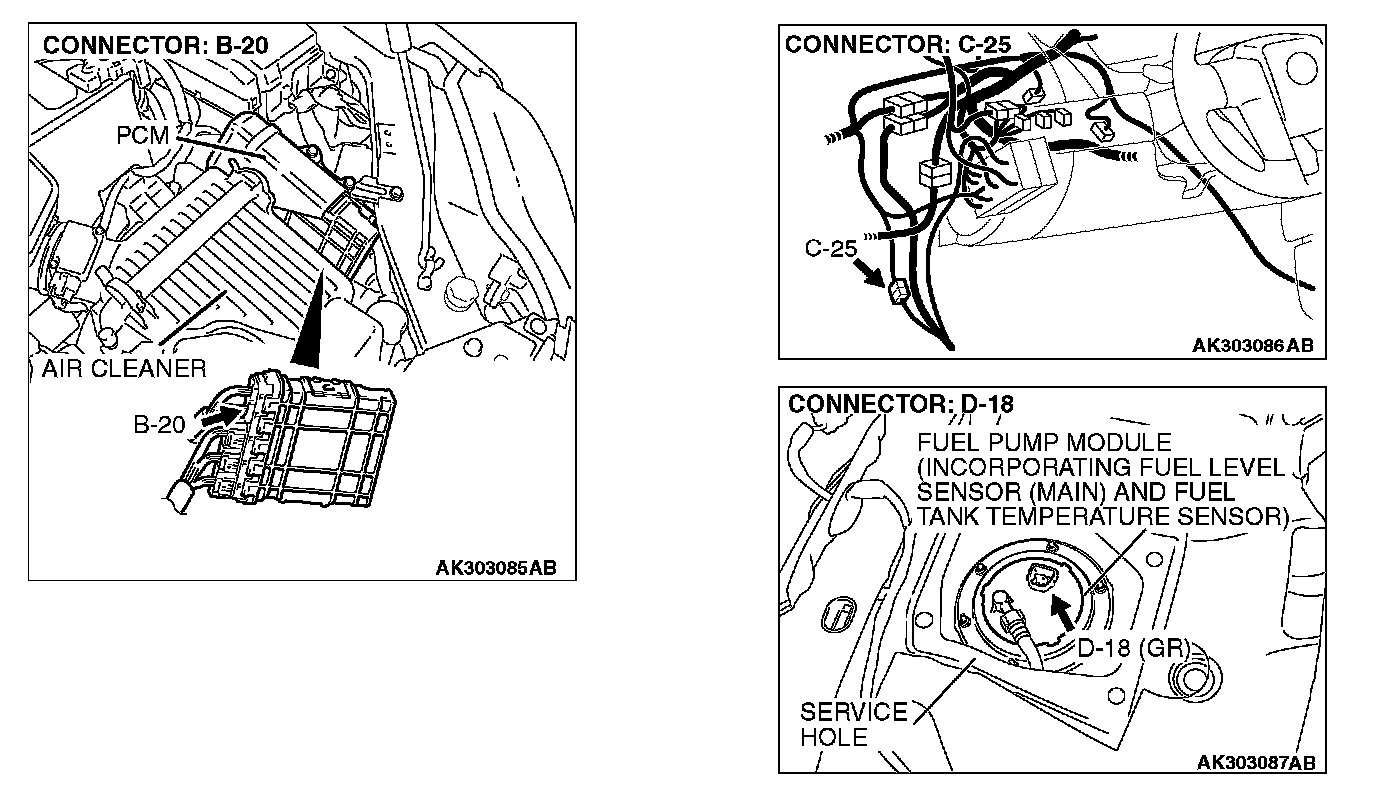 CONNECTOR: B-20

PCM

AIR CLEANER

B-20

AK303085AB

CONNECTOR: C-25

C-25

AK303086AB

CONNECTOR: D-18

FUEL PUMP MODULE (INCORPORATING FUEL LEVEL SENSOR (MAIN) AND FUEL TANK TEMPERATURE SENSOR)

D-18 (GR)

SERVICE HOLE

AK303087AB