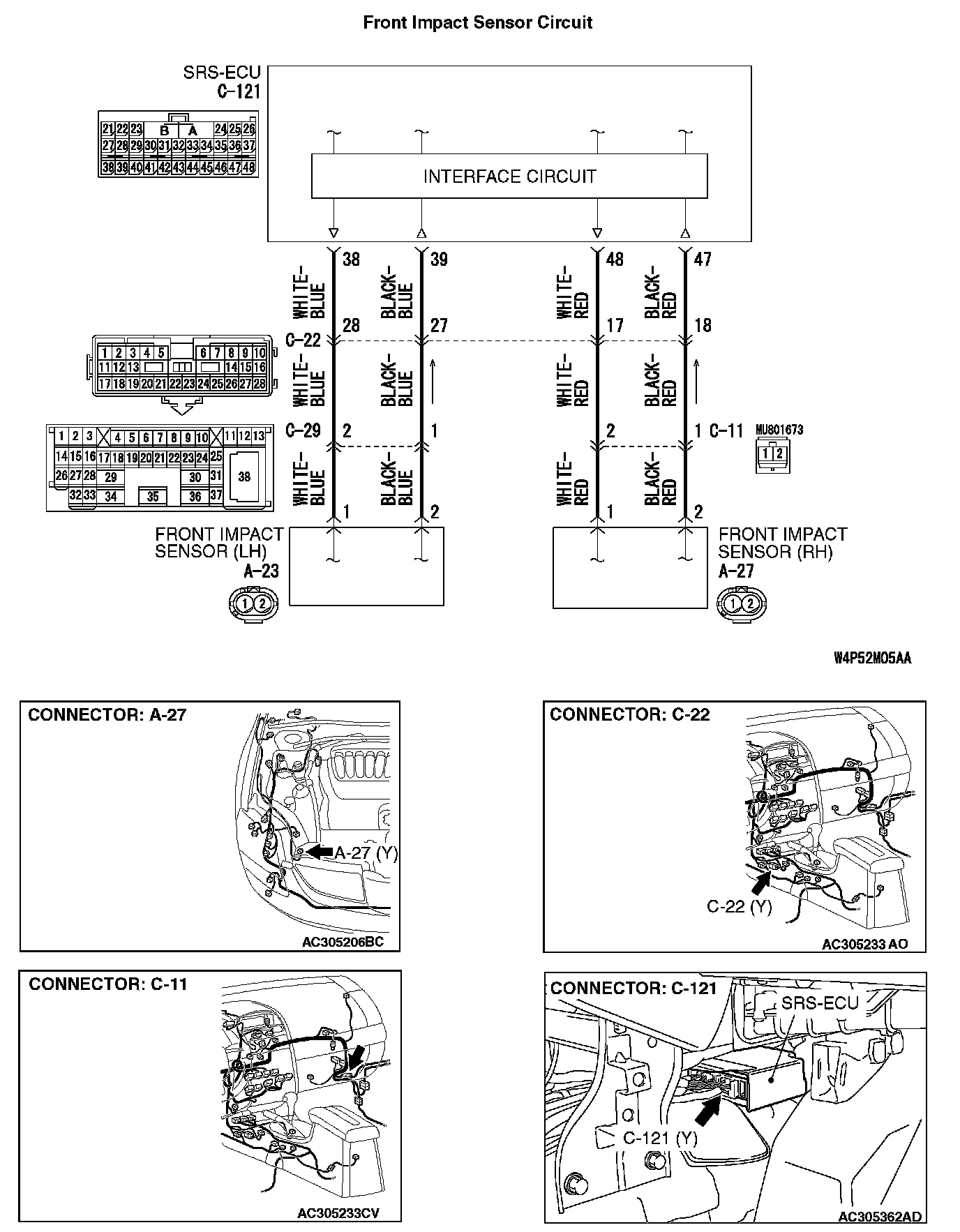 Front Impact Sensor Circuit

SRS-ECU
C-121

21 22 23 B A 24 25 26
27 28 29 30 31 32 33 34 35 36 37
38 39 40 41 42 43 44 45 46 47 48

INTERFACE CIRCUIT

38 39 48 47

WHITE-BLUE BLACK-BLUE WHITE-RED BLACK-RED

28 27 17 18
C-22

1 2 3 4 5 6 7 8 9 10
11 12 13 14 15 16
17 18 19 20 21 22 23 24 25 26 27 28

WHITE-BLUE BLACK-BLUE WHITE-RED BLACK-RED

C-29 2 1 2 1 C-11

MU801673
1 2

1 2 3 4 5 6 7 8 9 10 11 12 13
14 15 16 17 18 19 20 21 22 23 24 25
26 27 28 29 30 31 38
32 33 34 35 36 37

WHITE-BLUE BLACK-BLUE WHITE-RED BLACK-RED

1 2 1 2

FRONT IMPACT SENSOR (LH)
A-23
1 2

FRONT IMPACT SENSOR (RH)
A-27
1 2

W4P52M05AA

CONNECTOR: A-27
A-27 (Y)
AC305206BC

CONNECTOR: C-22
C-22 (Y)
AC305233 AO

CONNECTOR: C-11
AC305233CV

CONNECTOR: C-121
SRS-ECU
C-121 (Y)
AC305362AD