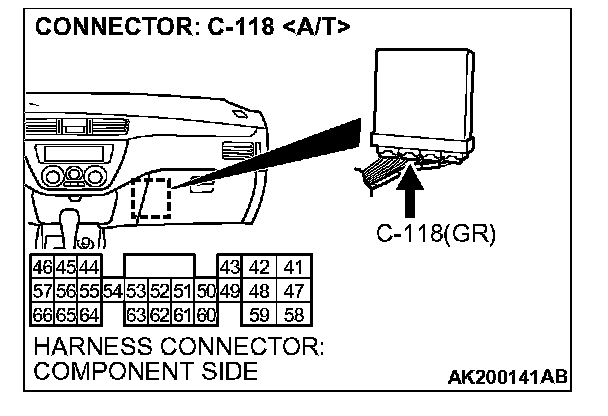 CONNECTOR: C-118 <A/T>

C-118(GR)

46 45 44 43 42 41
57 56 55 54 53 52 51 50 49 48 47
66 65 64 63 62 61 60 59 58

HARNESS CONNECTOR:
COMPONENT SIDE

AK200141AB