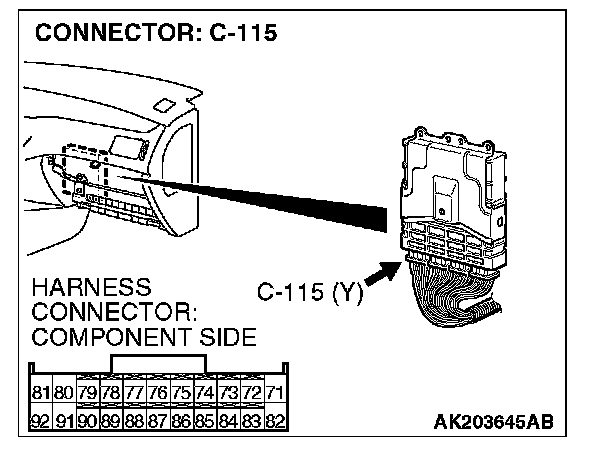 CONNECTOR: C-115

C-115 (Y)

HARNESS CONNECTOR: COMPONENT SIDE

| 81 | 80 | 79 | 78 | 77 | 76 | 75 | 74 | 73 | 72 | 71 |
|---|---|---|---|---|---|---|---|---|---|---|
| 92 | 91 | 90 | 89 | 88 | 87 | 86 | 85 | 84 | 83 | 82 |

AK203645AB