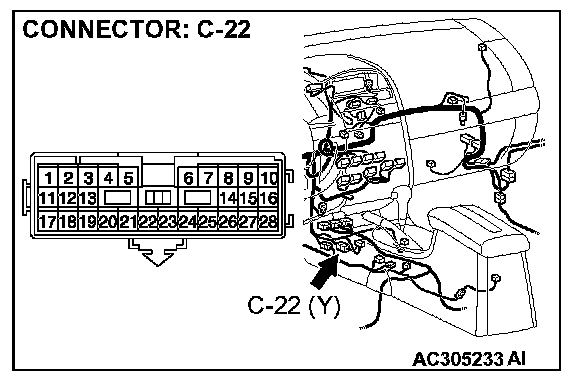 CONNECTOR: C-22

1 2 3 4 5 6 7 8 9 10
11 12 13 14 15 16
17 18 19 20 21 22 23 24 25 26 27 28

C-22 (Y)

AC305233 AI