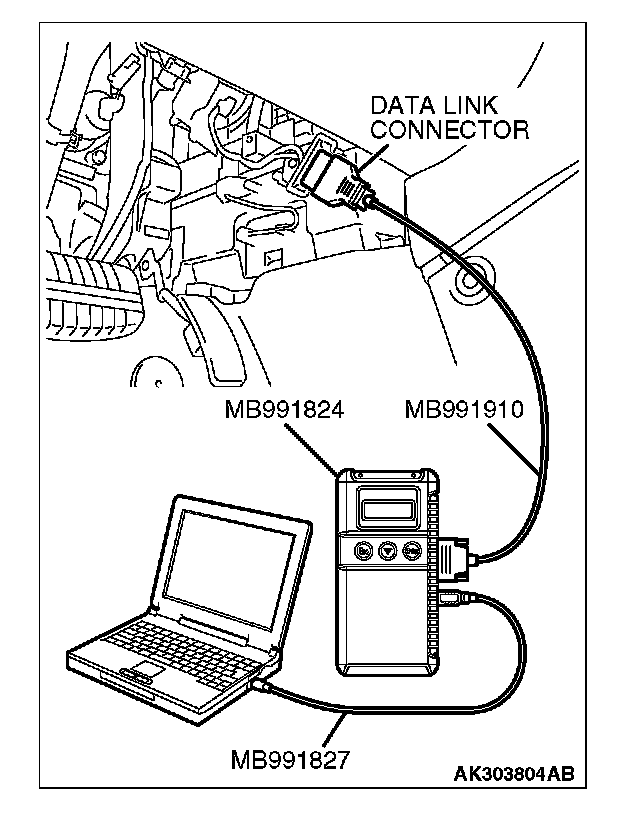 DATA LINK CONNECTOR

MB991824

MB991910

MB991827

AK303804AB